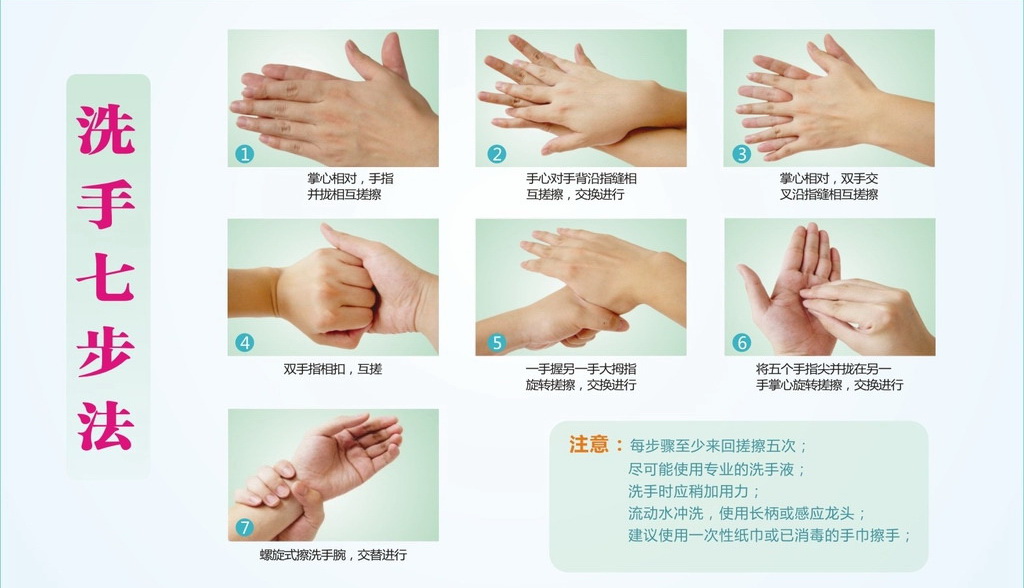 洗手七步法

1
掌心相对，手指并拢相互搓擦

2
手心对手背沿指缝相互搓擦，交换进行

3
掌心相对，双手交叉沿指缝相互搓擦

4
双手指相扣，互搓

5
一手握另一手大拇指旋转搓擦，交换进行

6
将五个手指尖并拢在另一手掌心旋转搓擦，交换进行

7
螺旋式擦洗手腕，交替进行

注意：每步骤至少来回搓擦五次；
尽可能使用专业的洗手液；
洗手时应稍加用力；
流动水冲洗，使用长柄或感应龙头；
建议使用一次性纸巾或已消毒的手巾擦手；